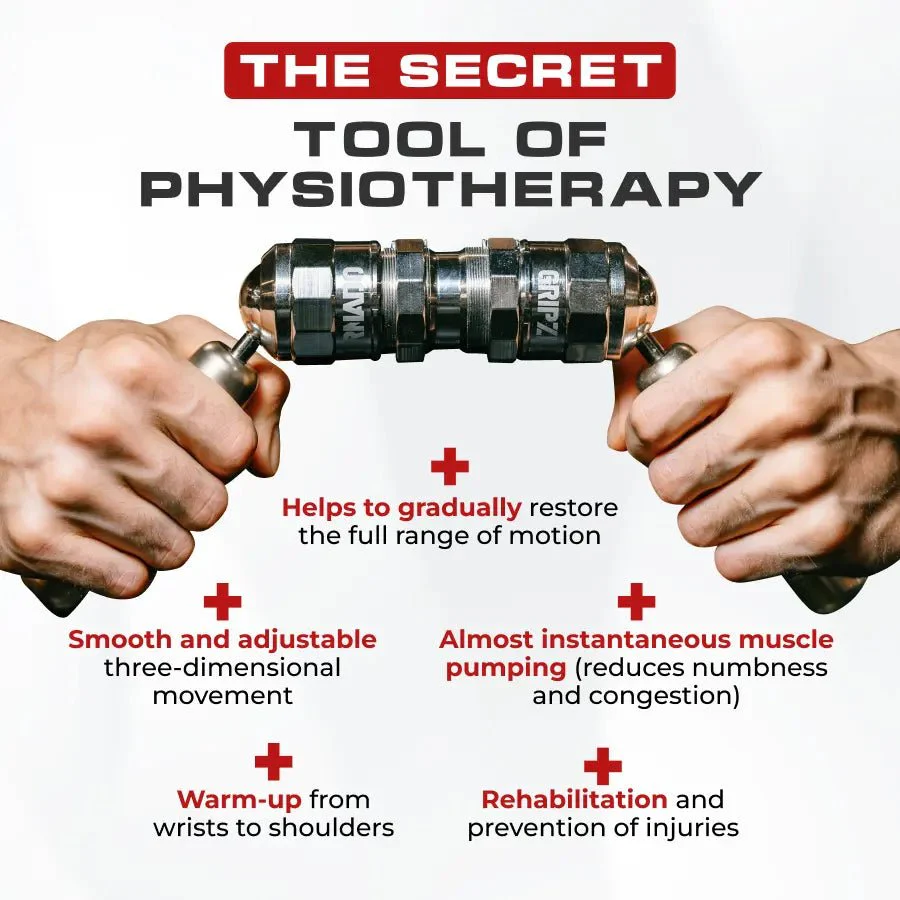 THE SECRET
TOOL OF PHYSIOTHERAPY

TORNADO GRIPZ

Helps to gradually restore the full range of motion

Smooth and adjustable three-dimensional movement

Almost instantaneous muscle pumping (reduces numbness and congestion)

Warm-up from wrists to shoulders

Rehabilitation and prevention of injuries